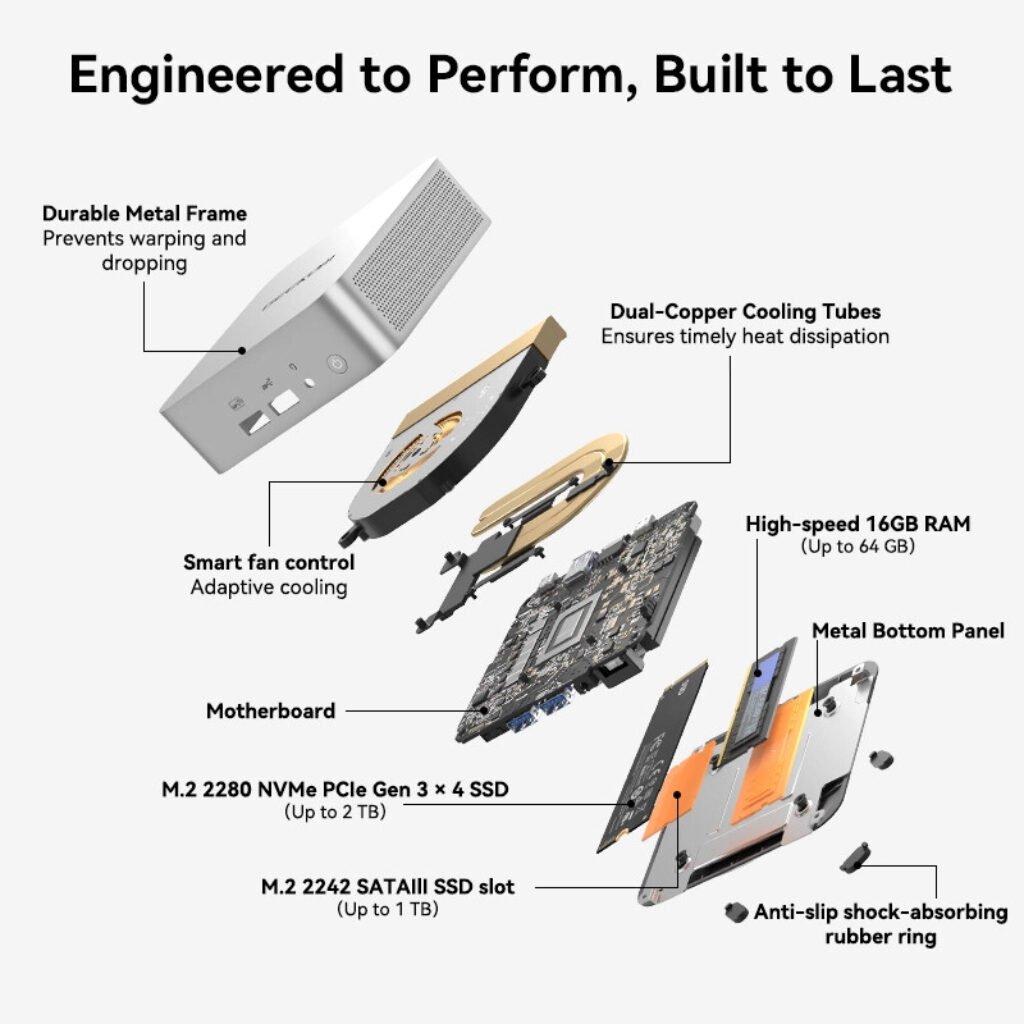 Engineered to Perform, Built to Last

Durable Metal Frame
Prevents warping and dropping

Dual-Copper Cooling Tubes
Ensures timely heat dissipation

Smart fan control
Adaptive cooling

High-speed 16GB RAM
(Up to 64 GB)

Metal Bottom Panel

Motherboard

M.2 2280 NVMe PCIe Gen 3 × 4 SSD
(Up to 2 TB)

M.2 2242 SATAIII SSD slot
(Up to 1 TB)

Anti-slip shock-absorbing rubber ring