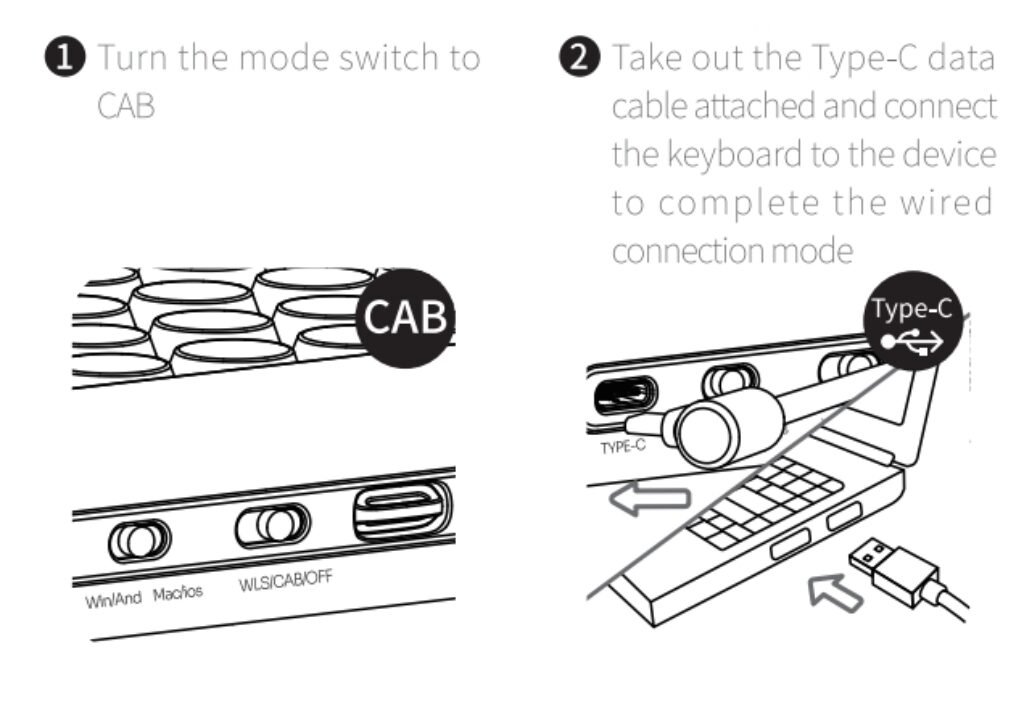 ❶ Turn the mode switch to CAB

CAB

Win/And Mac/ios WLS/CAB/OFF

❷ Take out the Type-C data cable attached and connect the keyboard to the device to complete the wired connection mode

Type-C

TYPE-C