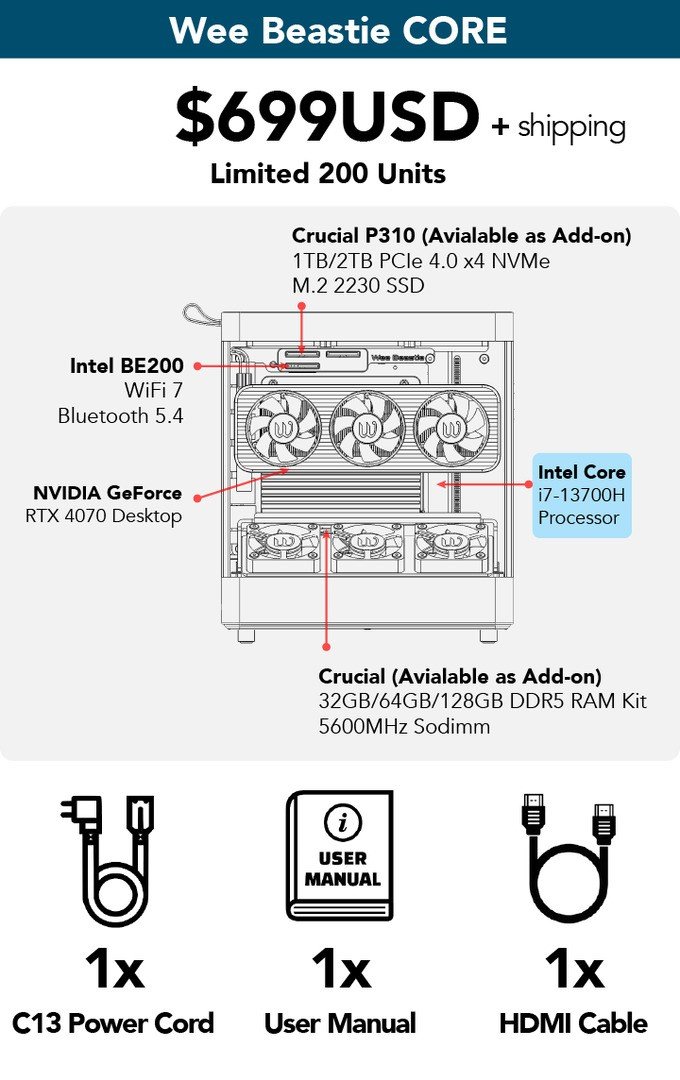 Wee Beastie CORE

$699USD + shipping

Limited 200 Units

Crucial P310 (Avialable as Add-on)
1TB/2TB PCIe 4.0 x4 NVMe
M.2 2230 SSD

Intel BE200
WiFi 7
Bluetooth 5.4

Wee Beastie

NVIDIA GeForce
RTX 4070 Desktop

Intel Core
i7-13700H
Processor

Crucial (Avialable as Add-on)
32GB/64GB/128GB DDR5 RAM Kit
5600MHz Sodimm

USER MANUAL

1x
C13 Power Cord

1x
User Manual

1x
HDMI Cable